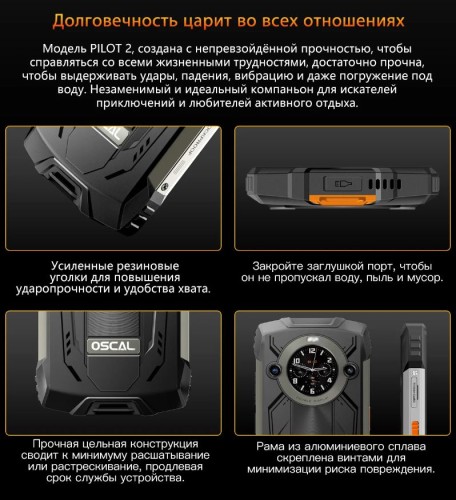 Долговечность царит во всех отношениях

Модель PILOT 2, создана с непревзойдённой прочностью, чтобы справляться со всеми жизненными трудностями, достаточно прочна, чтобы выдерживать удары, падения, вибрацию и даже погружение под воду. Незаменимый и идеальный компаньон для искателей приключений и любителей активного отдыха.

Усиленные резиновые уголки для повышения ударопрочности и удобства хвата.

Закройте заглушкой порт, чтобы он не пропускал воду, пыль и мусор.

OSCAL

Прочная цельная конструкция сводит к минимуму расшатывание или растрескивание, продлевая срок службы устройства.

Рама из алюминиевого сплава скреплена винтами для минимизации риска повреждения.